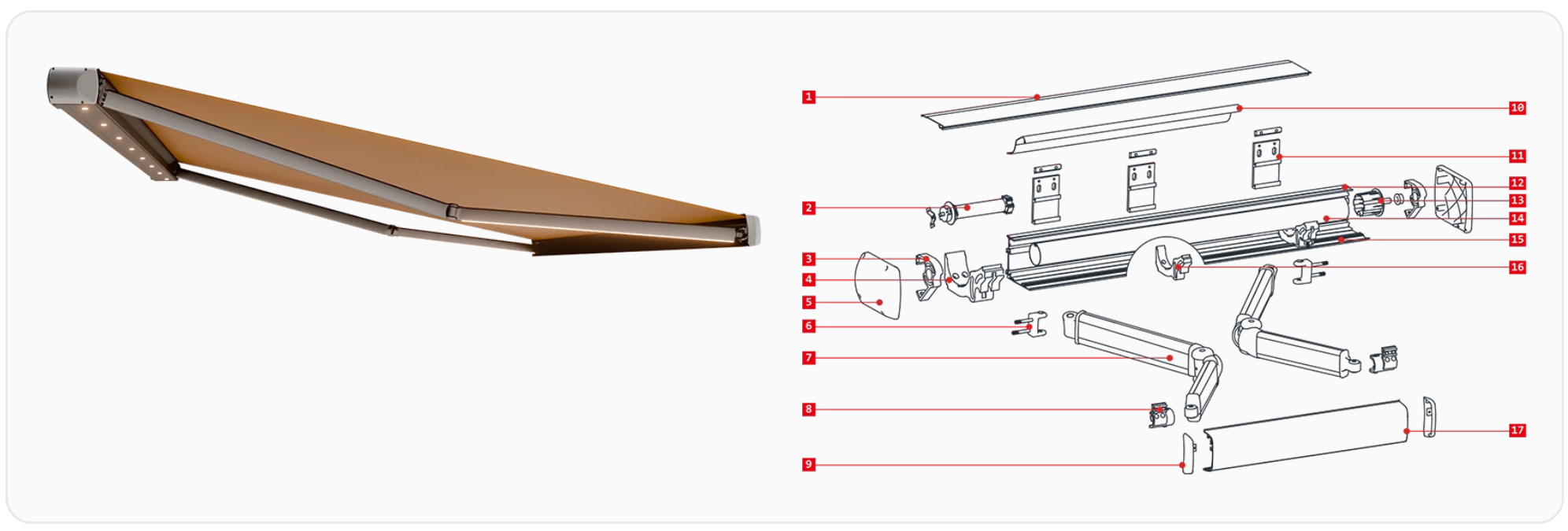 1
2
3
4
5
6
7
8
9
10
11
12
13
14
15
16
17